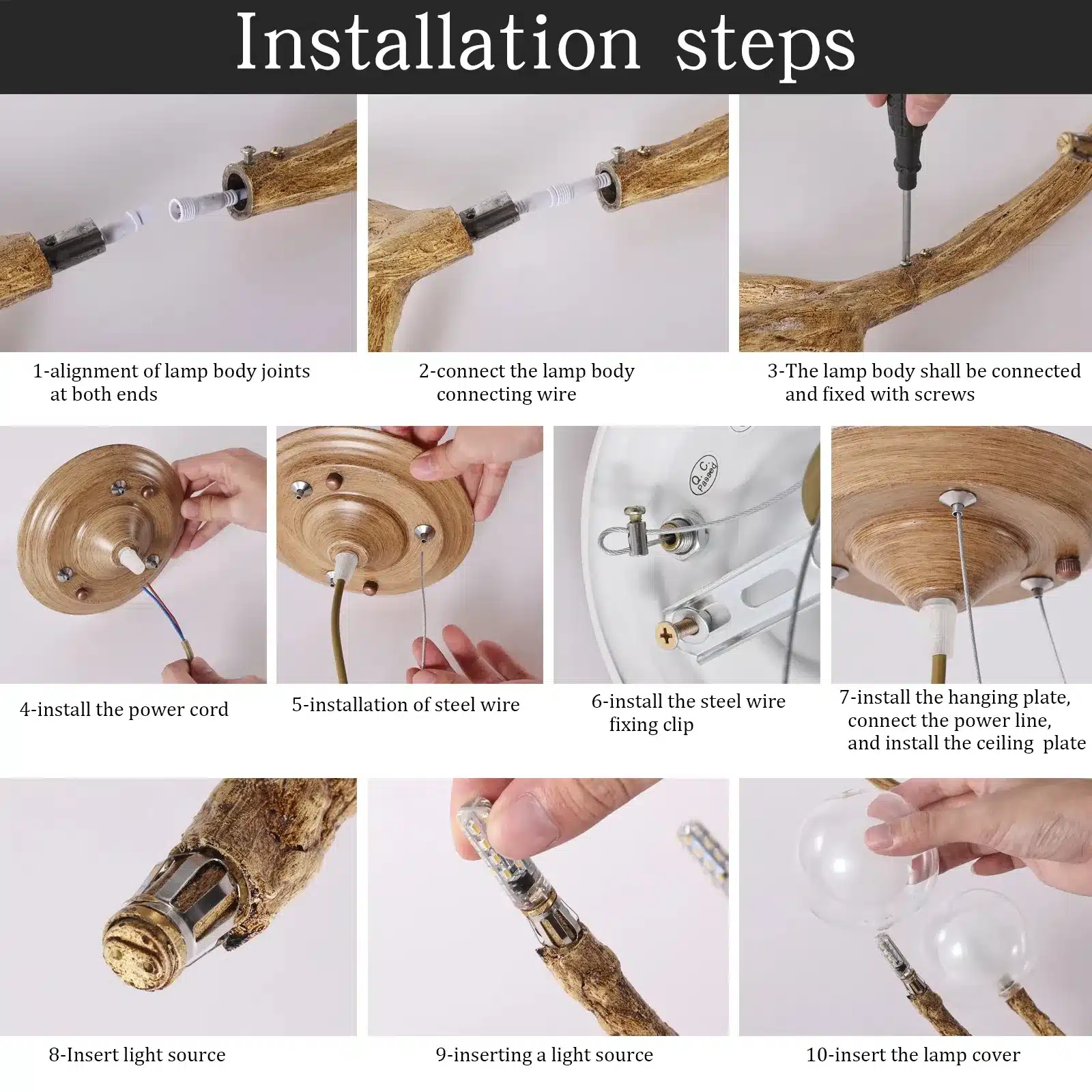 Installation steps

1-alignment of lamp body joints at both ends

2-connect the lamp body connecting wire

3-The lamp body shall be connected and fixed with screws

Q.C. Passed

4-install the power cord

5-installation of steel wire

6-install the steel wire fixing clip

7-install the hanging plate, connect the power line, and install the ceiling plate

8-Insert light source

9-inserting a light source

10-insert the lamp cover